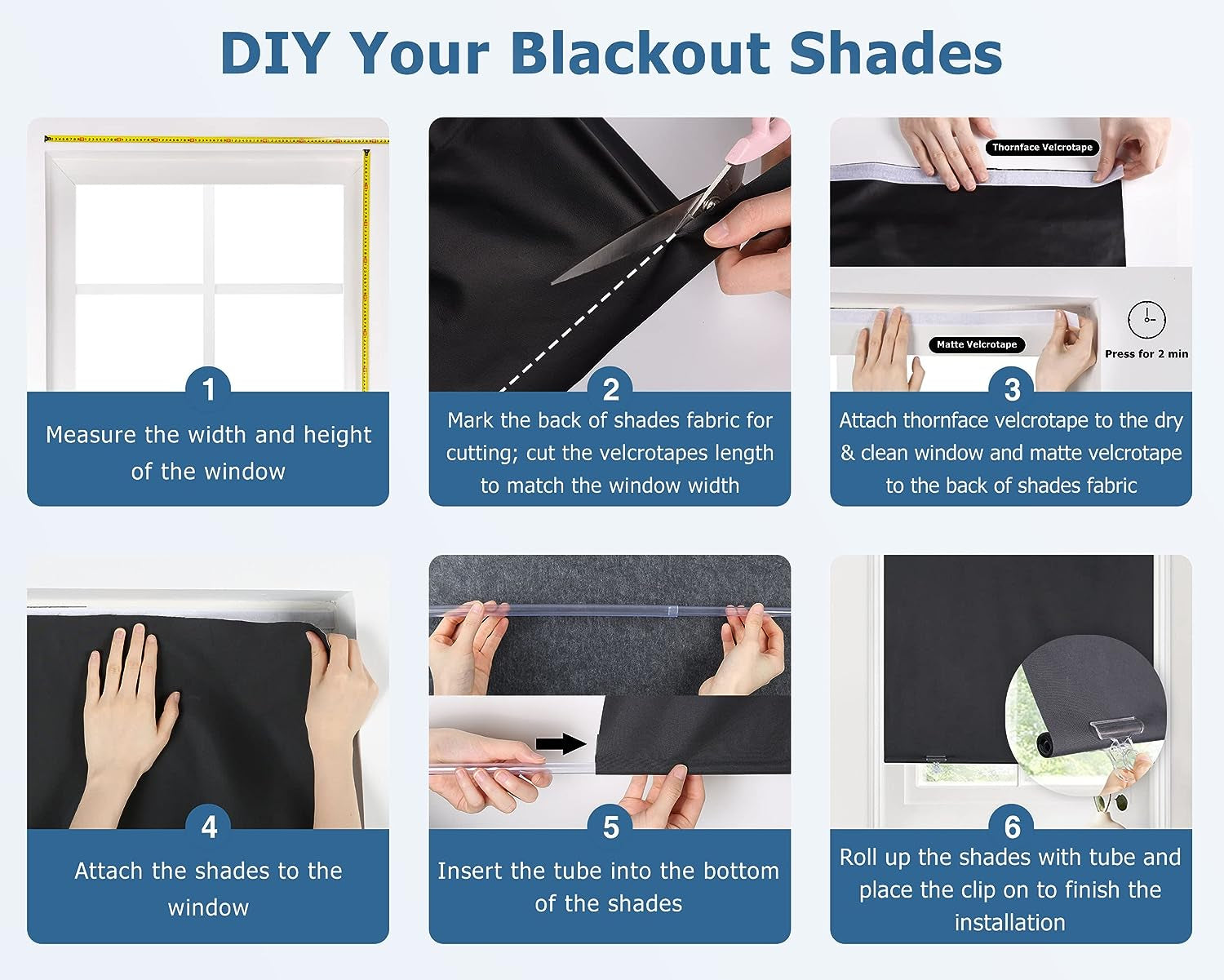 DIY Your Blackout Shades

1
Measure the width and height of the window

2
Mark the back of shades fabric for cutting; cut the velcrotapes length to match the window width

Thornface Velcrotape
Matte Velcrotape
Press for 2 min
3
Attach thornface velcrotape to the dry & clean window and matte velcrotape to the back of shades fabric

4
Attach the shades to the window

5
Insert the tube into the bottom of the shades

6
Roll up the shades with tube and place the clip on to finish the installation