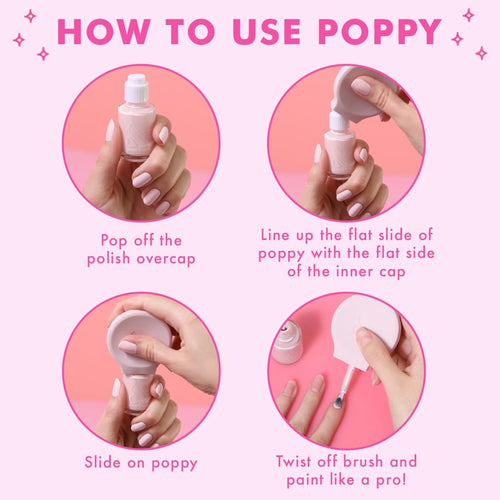 HOW TO USE POPPY

Pop off the polish overcap

Line up the flat slide of poppy with the flat side of the inner cap

Slide on poppy

Twist off brush and paint like a pro!