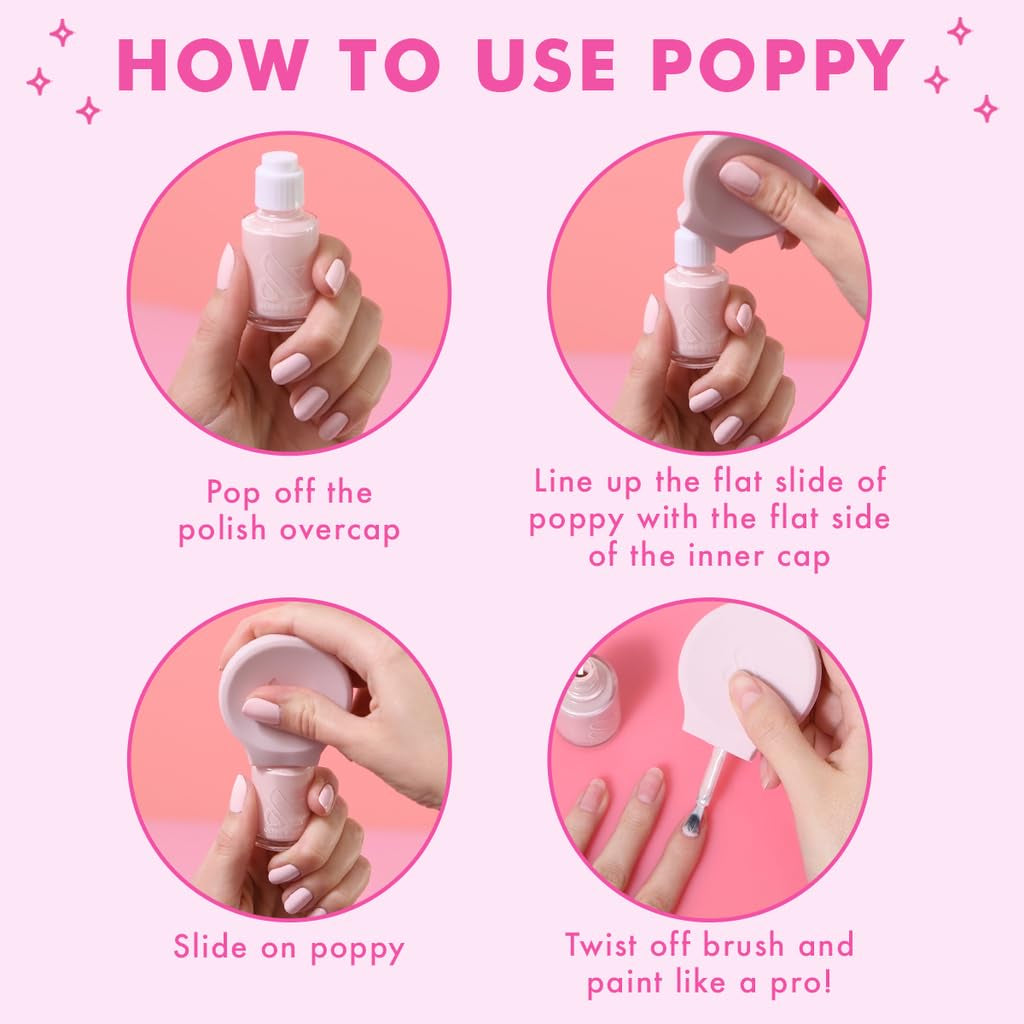 HOW TO USE POPPY

Pop off the polish overcap

Line up the flat slide of poppy with the flat side of the inner cap

Slide on poppy

Twist off brush and paint like a pro!